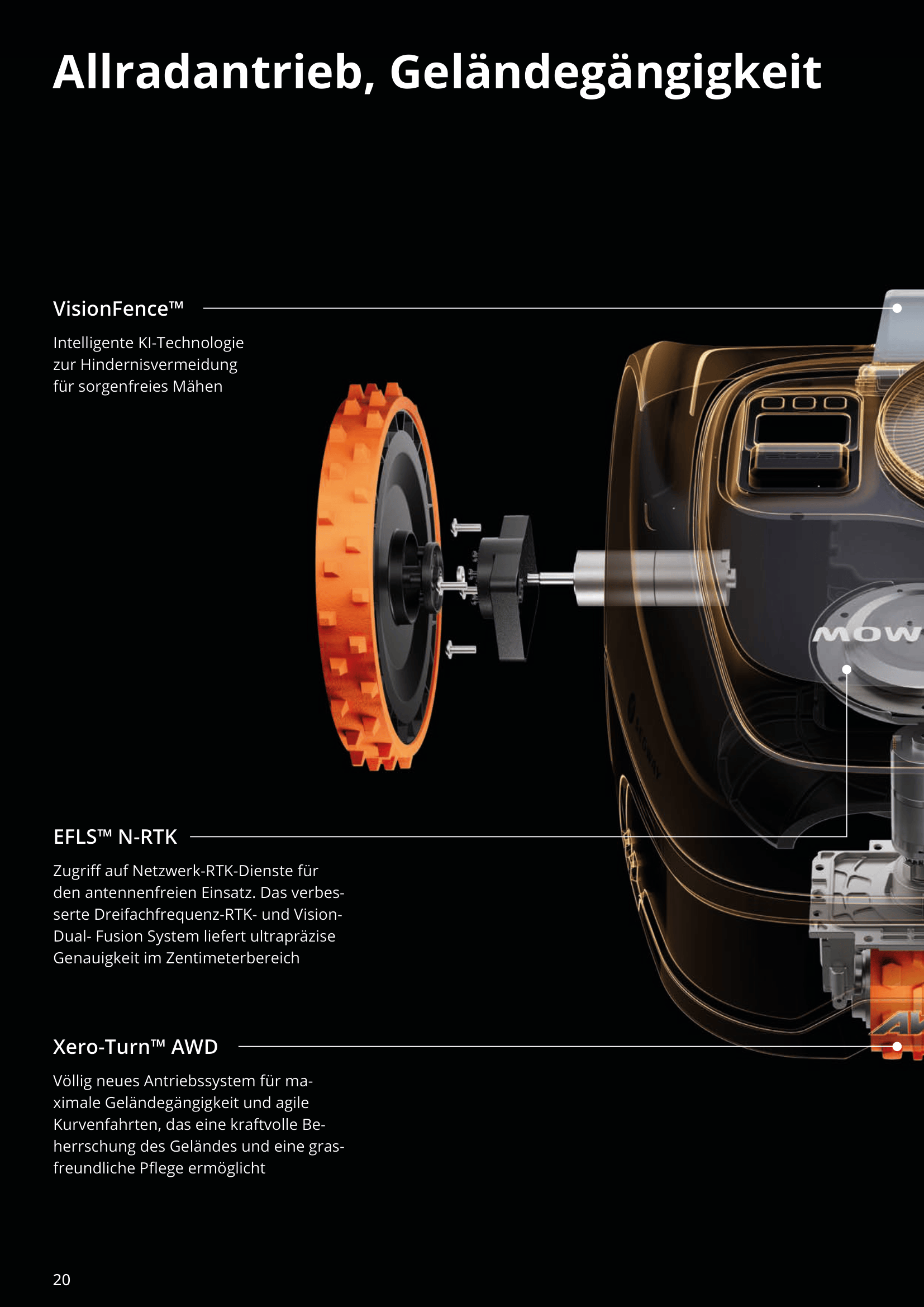 Allradantrieb, Geländegängigkeit

VisionFence™

Intelligente KI-Technologie zur Hindernisvermeidung für sorgenfreies Mähen

MOW

EFLS™ N-RTK

Zugriff auf Netzwerk-RTK-Dienste für den antennenfreien Einsatz. Das verbesserte Dreifachfrequenz-RTK- und Vision-Dual- Fusion System liefert ultrapräzise Genauigkeit im Zentimeterbereich

Xero-Turn™ AWD

Völlig neues Antriebssystem für maximale Geländegängigkeit und agile Kurvenfahrten, das eine kraftvolle Beherrschung des Geländes und eine grasfreundliche Pflege ermöglicht

20