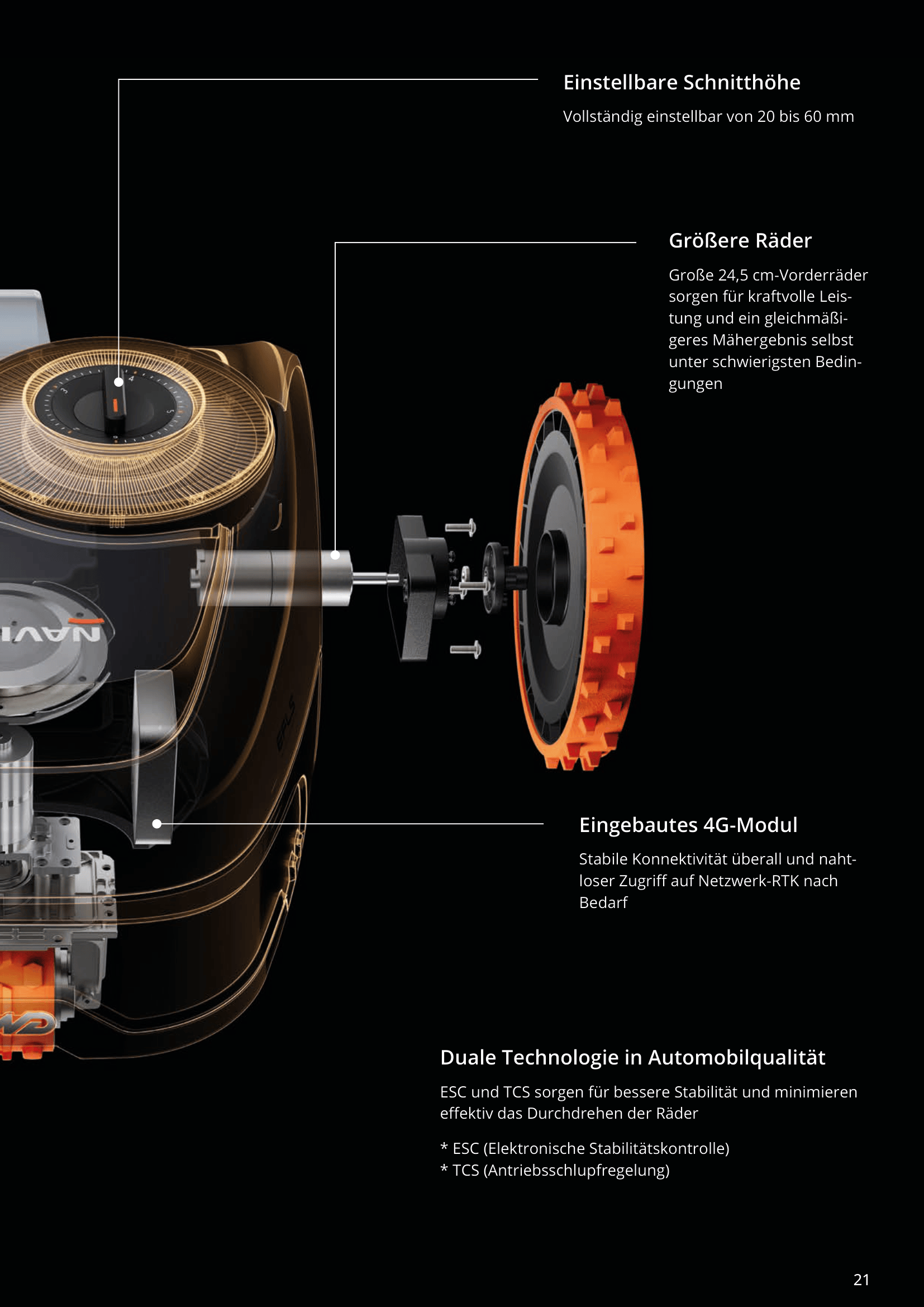 Einstellbare Schnitthöhe

Vollständig einstellbar von 20 bis 60 mm

Größere Räder

Große 24,5 cm-Vorderräder sorgen für kraftvolle Leistung und ein gleichmäßigeres Mähergebnis selbst unter schwierigsten Bedingungen

Eingebautes 4G-Modul

Stabile Konnektivität überall und nahtloser Zugriff auf Netzwerk-RTK nach Bedarf

Duale Technologie in Automobilqualität

ESC und TCS sorgen für bessere Stabilität und minimieren effektiv das Durchdrehen der Räder

* ESC (Elektronische Stabilitätskontrolle)
* TCS (Antriebsschlupfregelung)

21